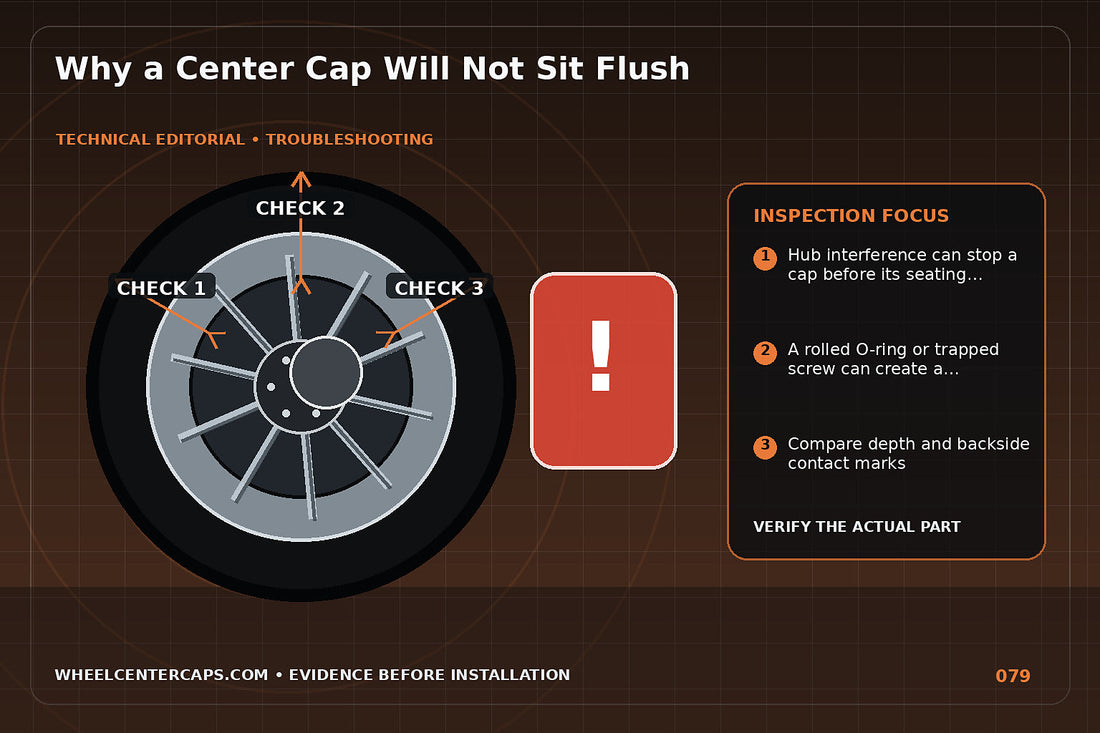 Why a Center Cap Will Not Sit Flush

TECHNICAL EDITORIAL • TROUBLESHOOTING

CHECK 2

CHECK 1

CHECK 3

!

INSPECTION FOCUS

1 Hub interference can stop a cap before its seating...

2 A rolled O-ring or trapped screw can create a...

3 Compare depth and backside contact marks

VERIFY THE ACTUAL PART

WHEELCENTERCAPS.COM • EVIDENCE BEFORE INSTALLATION

079